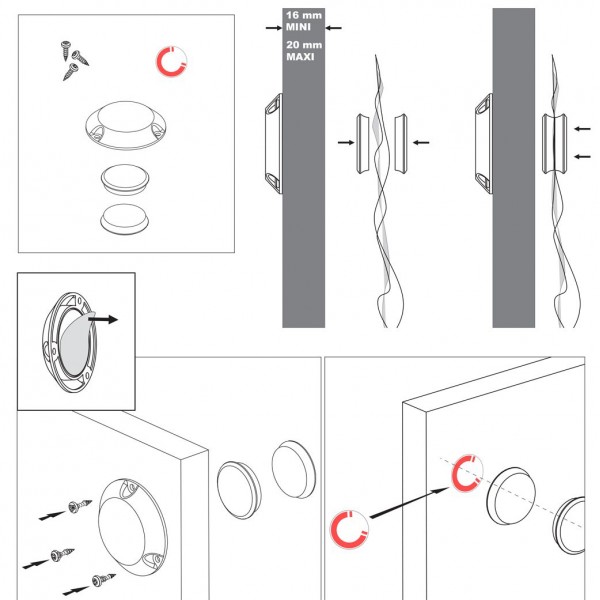 16 mm
MINI

20 mm
MAXI